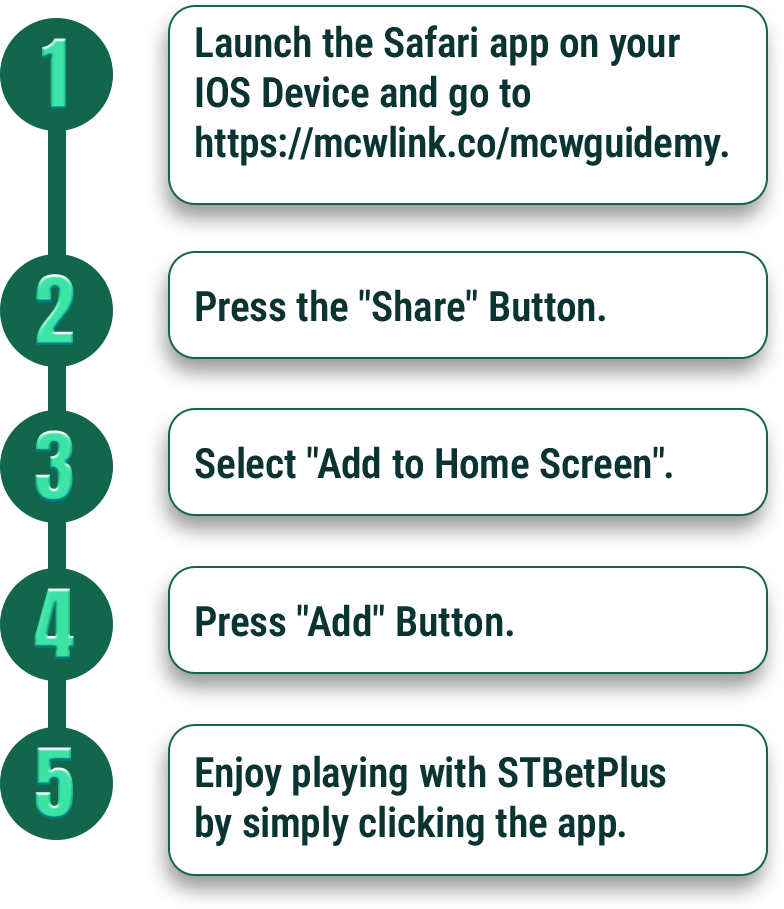 1

Launch the Safari app on your IOS Device and go to https://mcwlink.co/mcwguidemy.

2

Press the "Share" Button.

3

Select "Add to Home Screen".

4

Press "Add" Button.

5

Enjoy playing with STBetPlus by simply clicking the app.